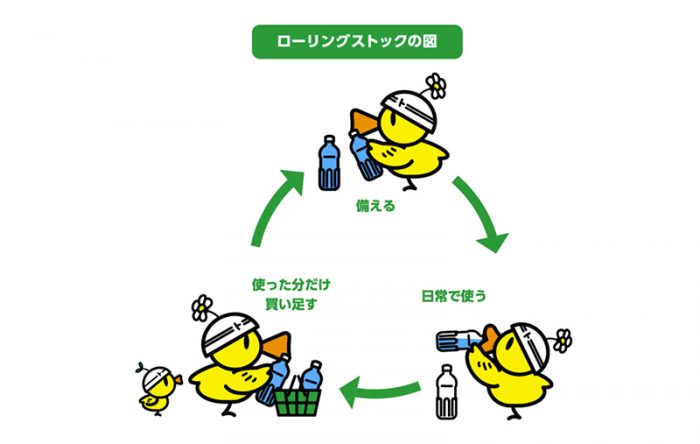 ローリングストックの図

備える

日常で使う

使った分だけ
買い足す